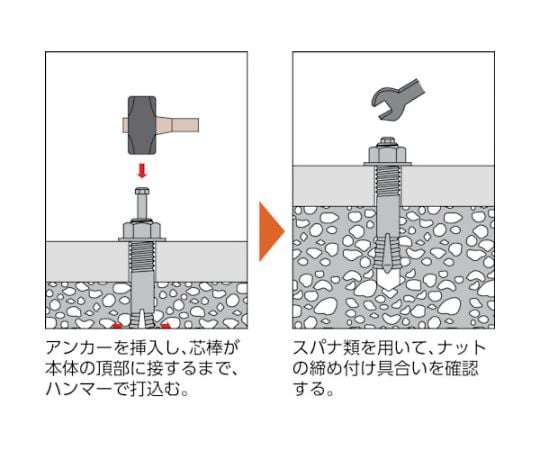 アンカーを挿入し、芯棒が本体の頂部に接するまで、ハンマーで打込む。

スパナ類を用いて、ナットの締め付け具合いを確認する。