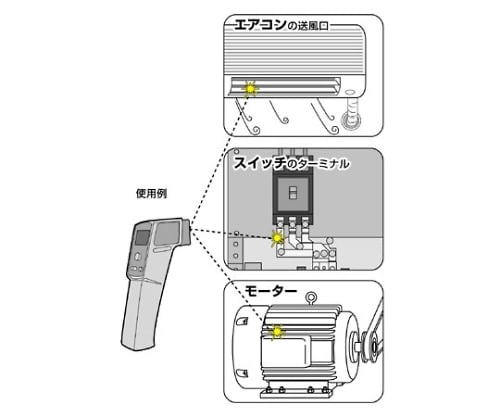 エアコンの送風口

スイッチのターミナル

使用例

モーター