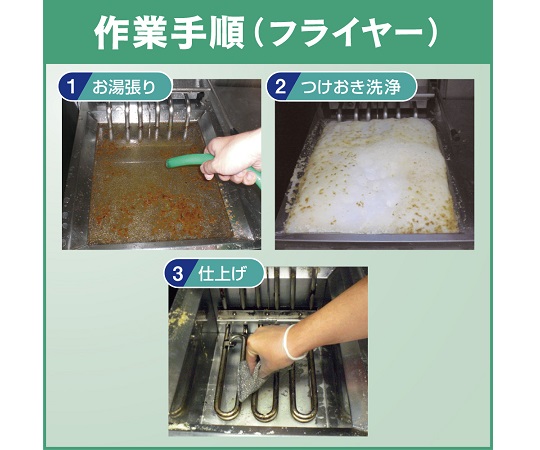 作業手順（フライヤー）

1 お湯張り

2 つけおき洗浄

3 仕上げ