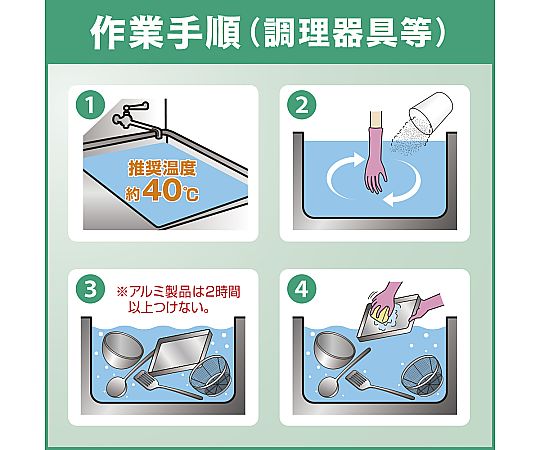 作業手順（調理器具等）

1
推奨温度
約40℃

2

3
※アルミ製品は2時間以上つけない。

4