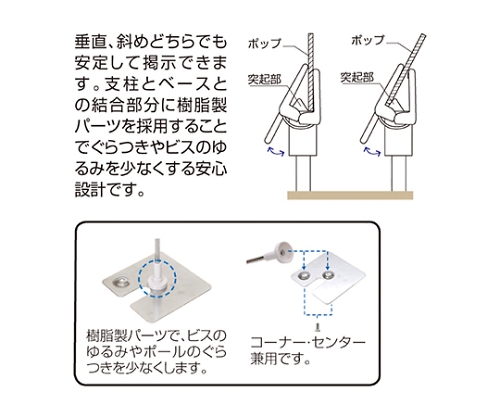 垂直、斜めどちらでも安定して掲示できます。支柱とベースとの結合部分に樹脂製パーツを採用することでぐらつきやビスのゆるみを少なくする安心設計です。

ポップ
突起部

ポップ
突起部

樹脂製パーツで、ビスのゆるみやポールのぐらつきを少なくします。

コーナー･センター兼用です。