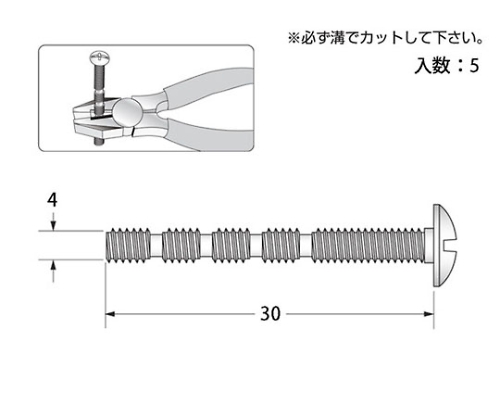 ※必ず溝でカットして下さい。
入数：5

4

30