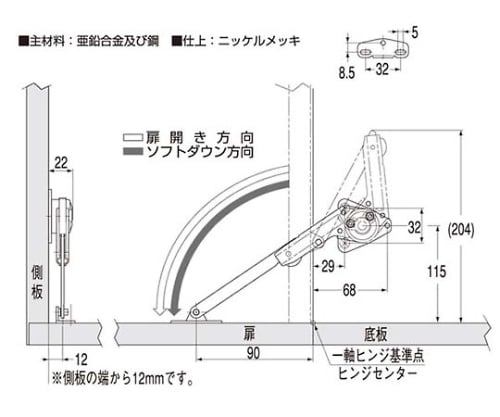 ■主材料：亜鉛合金及び鋼　■仕上：ニッケルメッキ

5
8.5
32

扉開き方向
ソフトダウン方向

22

側板

32
(204)
29
115
68

12
扉
90
底板
一軸ヒンジ基準点
ヒンジセンター

※側板の端から12mmです。