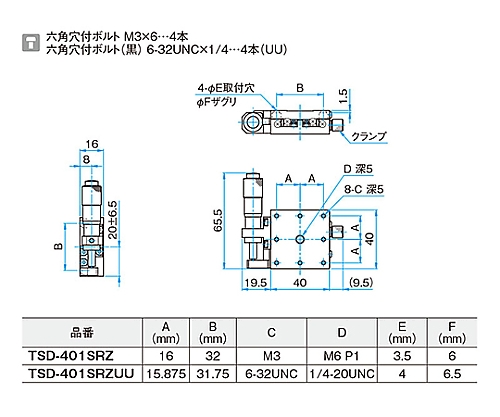 六角穴付ボルト M3×6…4本
六角穴付ボルト(黒) 6-32UNC×1/4…4本(UU)

4-φE取付穴
φFザグリ
B
1.5
クランプ

16
8
20±6.5
B

D 深5
8-C 深5
A A
65.5
A
A
40
19.5 40 (9.5)

| 品番 | A (mm) | B (mm) | C | D | E (mm) | F (mm) |
|---|---|---|---|---|---|---|
| TSD-401SRZ | 16 | 32 | M3 | M6 P1 | 3.5 | 6 |
| TSD-401SRZUU | 15.875 | 31.75 | 6-32UNC | 1/4-20UNC | 4 | 6.5 |