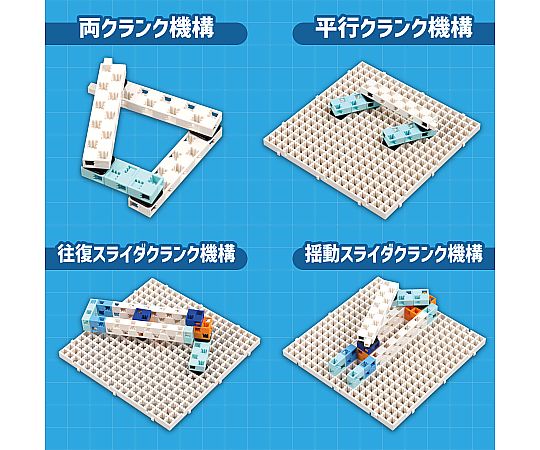 両クランク機構

平行クランク機構

往復スライダクランク機構

揺動スライダクランク機構