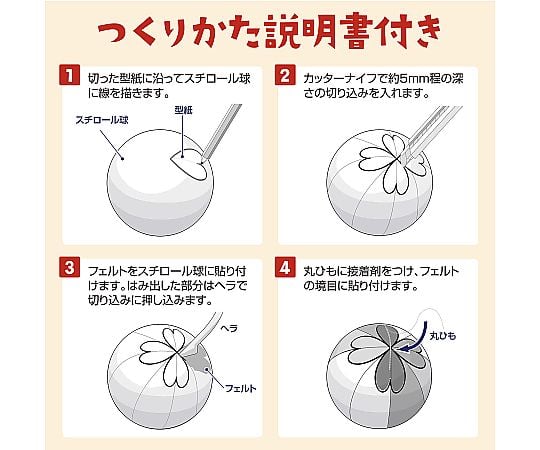 つくりかた説明書付き

1 切った型紙に沿ってスチロール球に線を描きます。

スチロール球

型紙

2 カッターナイフで約5mm程の深さの切り込みを入れます。

3 フェルトをスチロール球に貼り付けます。はみ出した部分はヘラで切り込みに押し込みます。

ヘラ

フェルト

4 丸ひもに接着剤をつけ、フェルトの境目に貼り付けます。

丸ひも