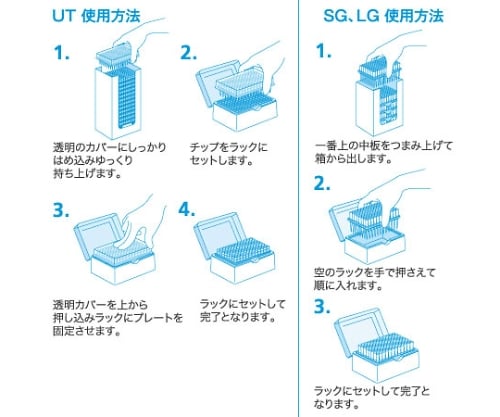 UT 使用方法

1.

透明のカバーにしっかりはめ込みゆっくり持ち上げます。

2.

チップをラックにセットします。

3.

透明カバーを上から押し込みラックにプレートを固定させます。

4.

ラックにセットして完了となります。

SG、LG 使用方法

1.

一番上の中板をつまみ上げて箱から出します。

2.

空のラックを手で押さえて順に入れます。

3.

ラックにセットして完了となります。