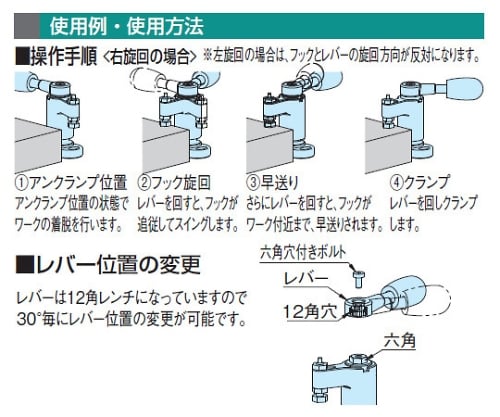 使用例・使用方法

■操作手順 <右旋回の場合> ※左旋回の場合は、フックとレバーの旋回方向が反対になります。

①アンクランプ位置
アンクランプ位置の状態でワークの着脱を行います。

②フック旋回
レバーを回すと、フックが追従してスイングします。

③早送り
さらにレバーを回すと、フックがワーク付近まで、早送りされます。

④クランプ
レバーを回しクランプします。

■レバー位置の変更

レバーは12角レンチになっていますので30°毎にレバー位置の変更が可能です。

六角穴付きボルト
レバー
12角穴
六角