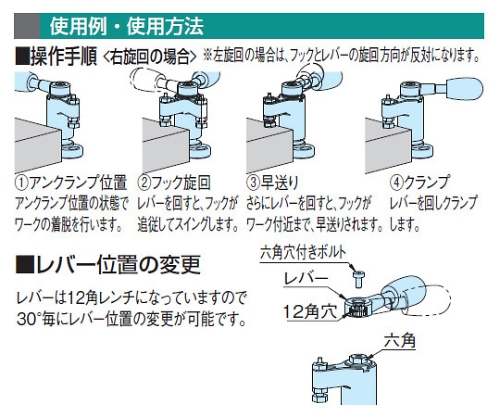 使用例・使用方法

■操作手順 <右旋回の場合> ※左旋回の場合は、フックとレバーの旋回方向が反対になります。

①アンクランプ位置
アンクランプ位置の状態でワークの着脱を行います。

②フック旋回
レバーを回すと、フックが追従してスイングします。

③早送り
さらにレバーを回すと、フックがワーク付近まで、早送りされます。

④クランプ
レバーを回しクランプします。

■レバー位置の変更

レバーは12角レンチになっていますので30°毎にレバー位置の変更が可能です。

六角穴付きボルト

レバー

12角穴

六角