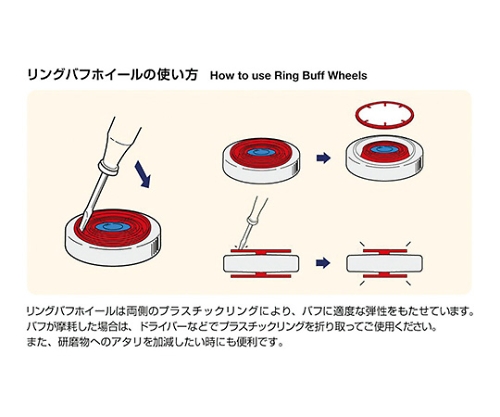 リングバフホイールの使い方　How to use Ring Buff Wheels

リングバフホイールは両側のプラスチックリングにより、バフに適度な弾性をもたせています。
バフが摩耗した場合は、ドライバーなどでプラスチックリングを折り取ってご使用ください。
また、研磨物へのアタリを加減したい時にも便利です。