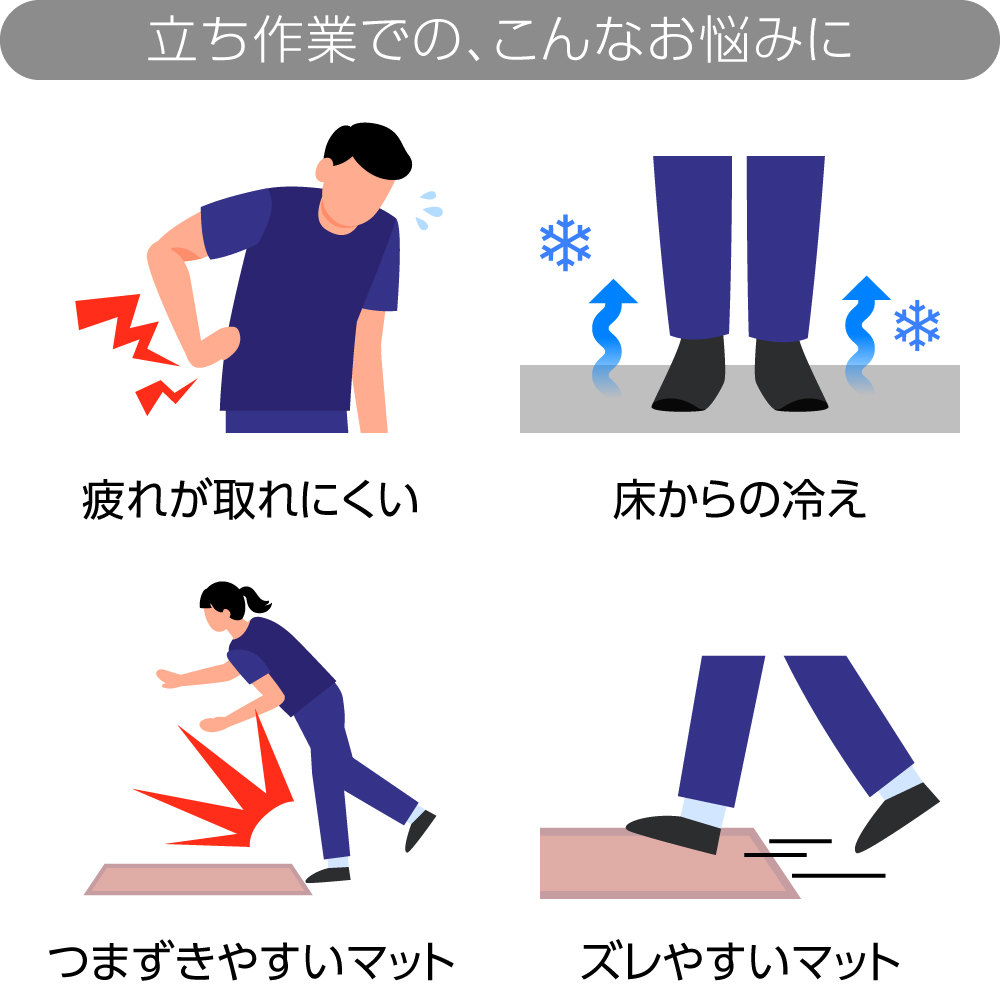 立ち作業での、こんなお悩みに

疲れが取れにくい

床からの冷え

つまずきやすいマット

ズレやすいマット