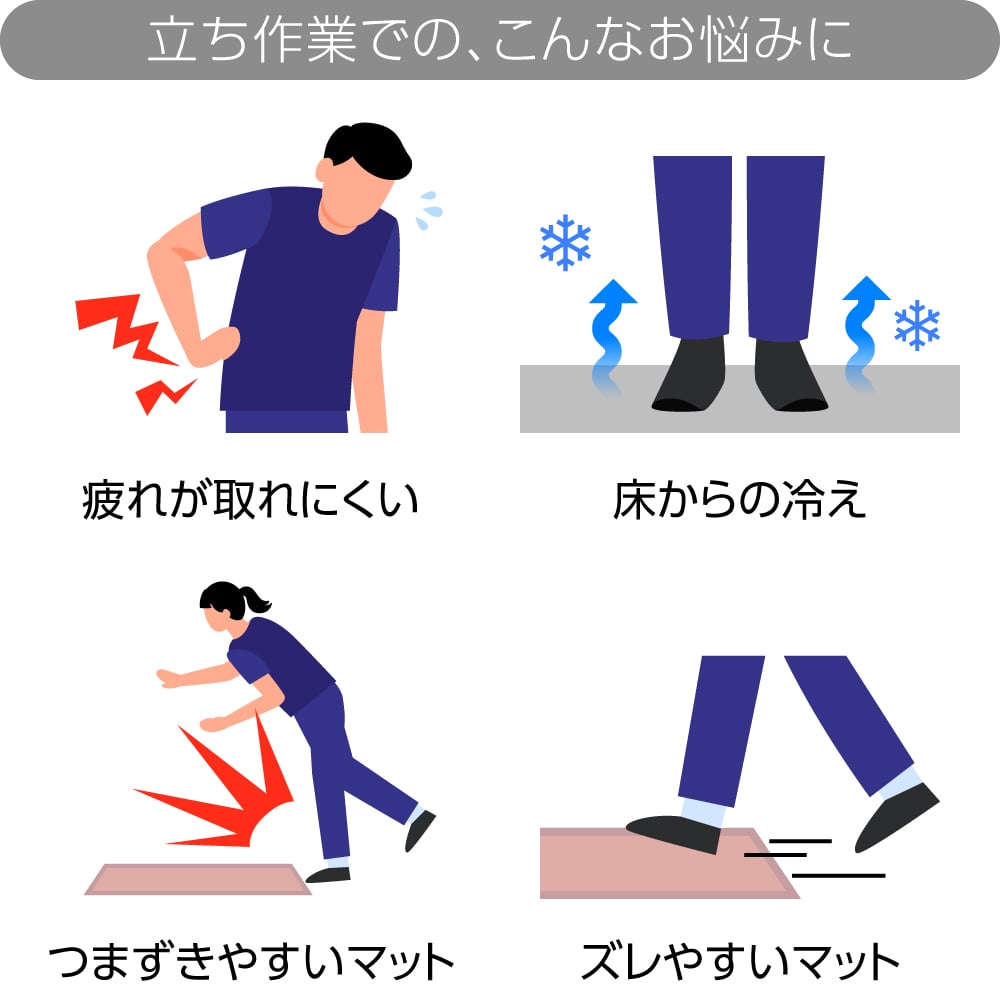 立ち作業での、こんなお悩みに

疲れが取れにくい

床からの冷え

つまずきやすいマット

ズレやすいマット