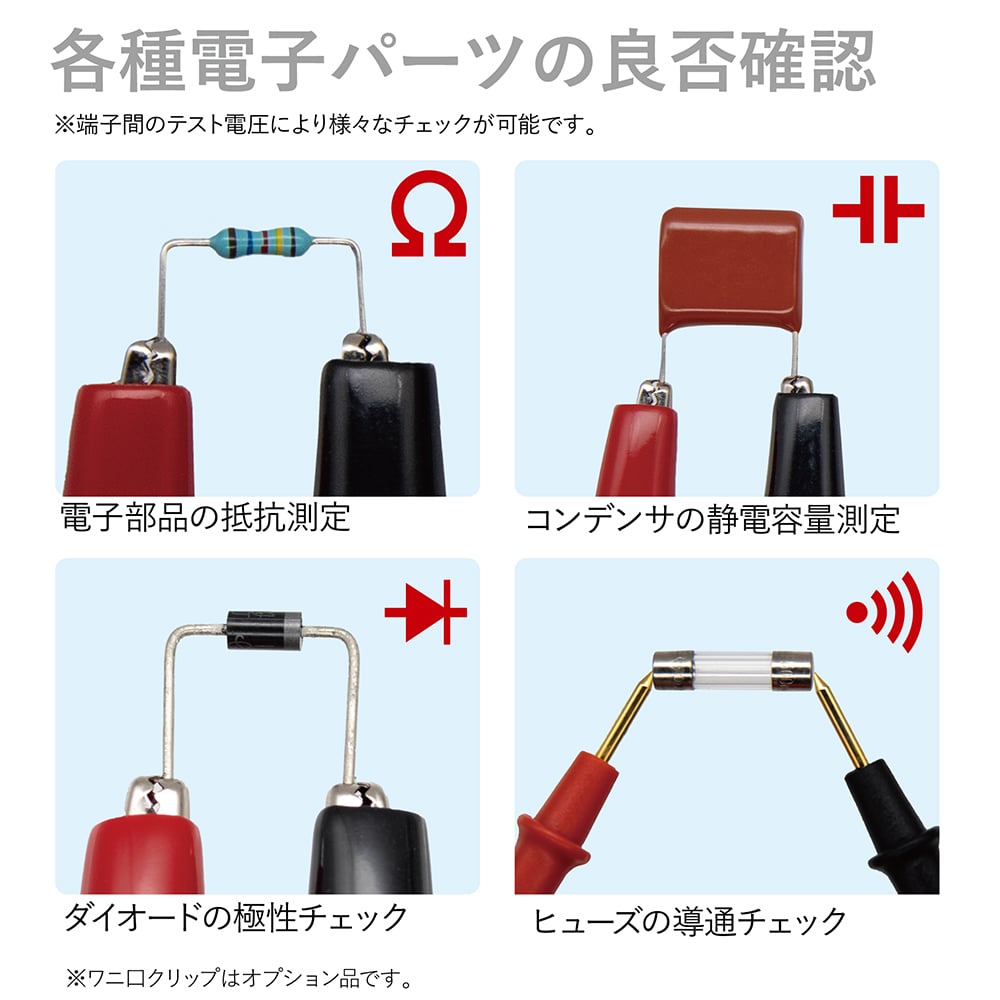 各種電子パーツの良否確認
※端子間のテスト電圧により様々なチェックが可能です。

Ω

電子部品の抵抗測定

コンデンサの静電容量測定

ダイオードの極性チェック

ヒューズの導通チェック

※ワニ口クリップはオプション品です。