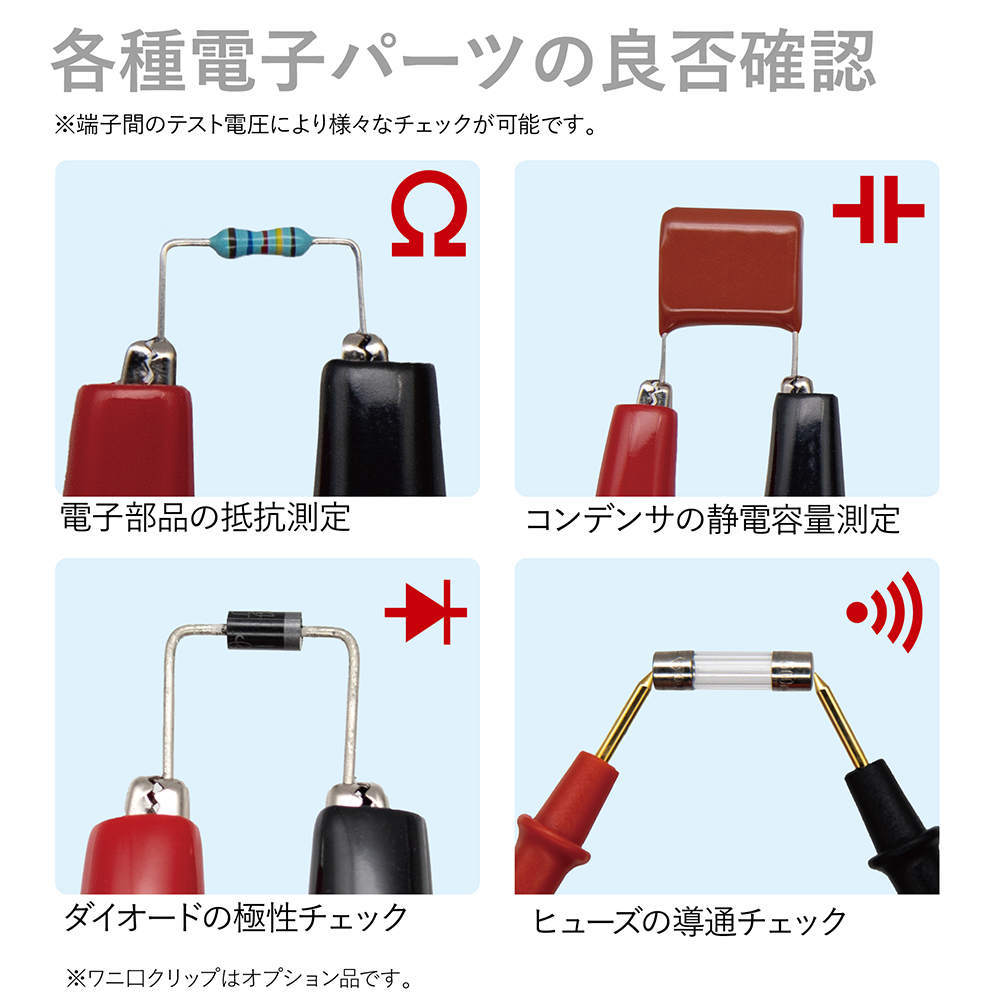 各種電子パーツの良否確認
※端子間のテスト電圧により様々なチェックが可能です。

Ω

電子部品の抵抗測定

コンデンサの静電容量測定

ダイオードの極性チェック

ヒューズの導通チェック

※ワニ口クリップはオプション品です。