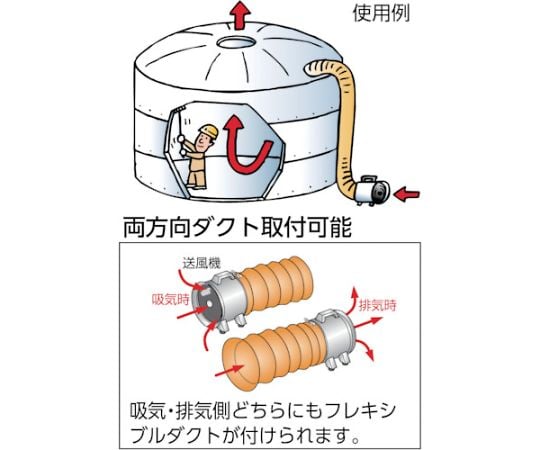 使用例

両方向ダクト取付可能

送風機

吸気時

排気時

吸気・排気側どちらにもフレキシブルダクトが付けられます。