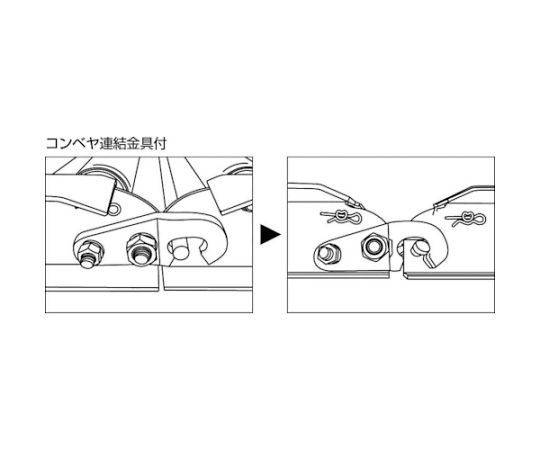 コンベヤ連結金具付