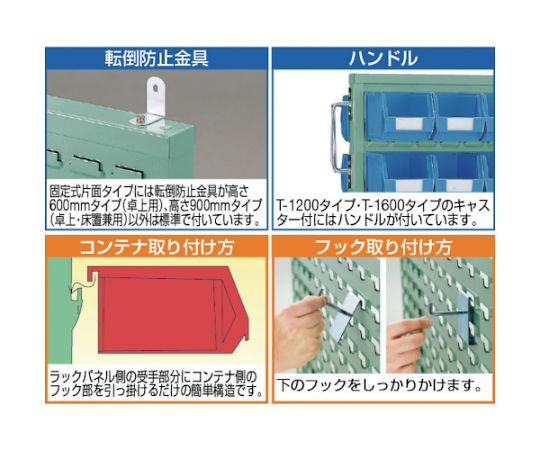 転倒防止金具

固定式片面タイプには転倒防止金具が高さ600mmタイプ(卓上用)、高さ900mmタイプ(卓上・床置兼用)以外は標準で付いています。

ハンドル

T-1200タイプ・T-1600タイプのキャスター付にはハンドルが付いています。

コンテナ取り付け方

ラックパネル側の受手部分にコンテナ側のフック部を引っ掛けるだけの簡単構造です。

フック取り付け方

下のフックをしっかりかけます。