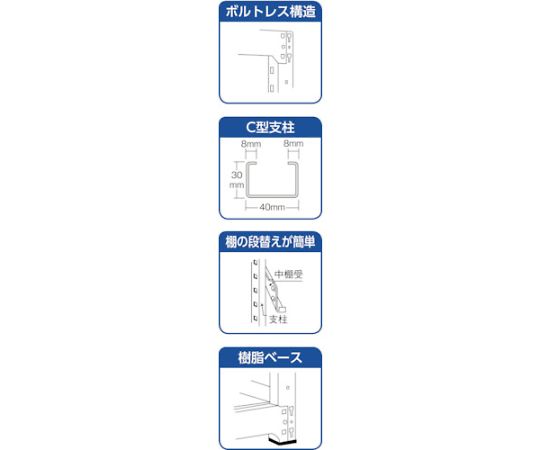 ボルトレス構造

C型支柱

8mm 8mm

30 mm

40mm

棚の段替えが簡単

中棚受

支柱

樹脂ベース