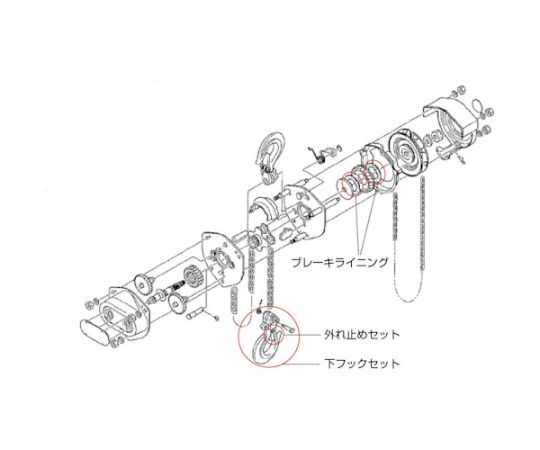 ブレーキライニング

外れ止めセット

下フックセット