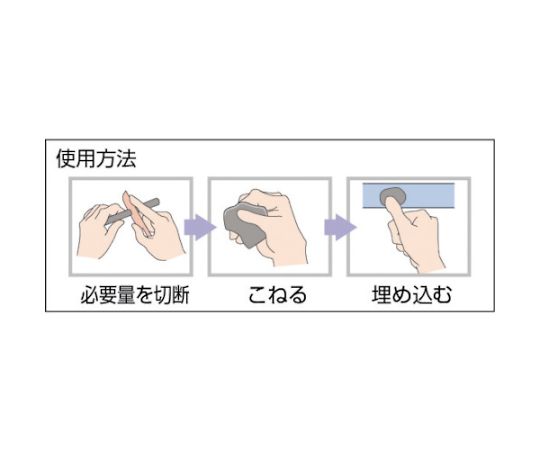 使用方法

必要量を切断

こねる

埋め込む