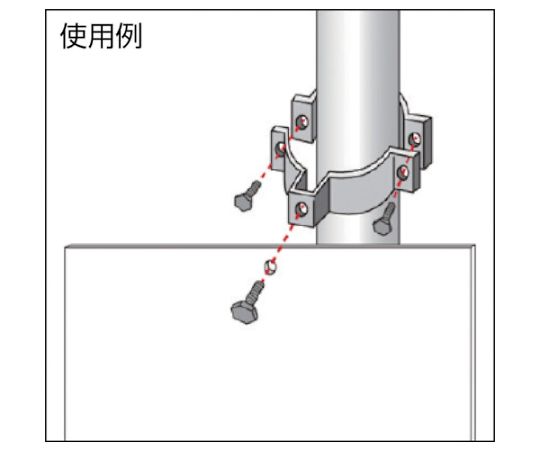 使用例