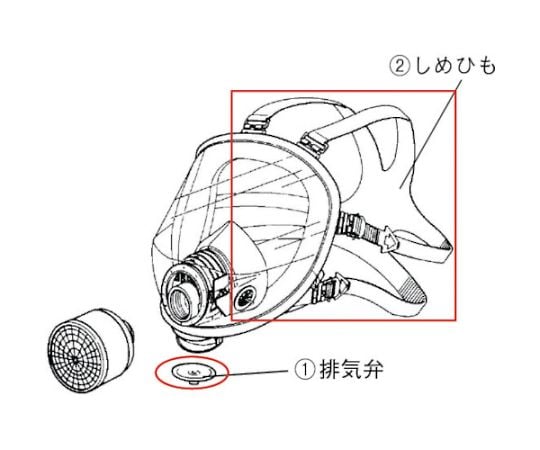 ②しめひも

①排気弁