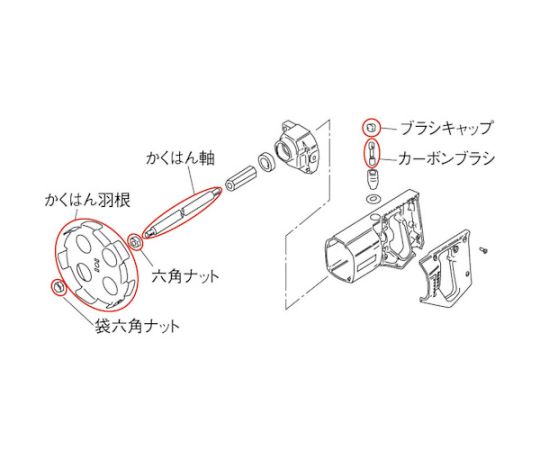 ブラシキャップ
カーボンブラシ
かくはん軸
かくはん羽根
六角ナット
袋六角ナット