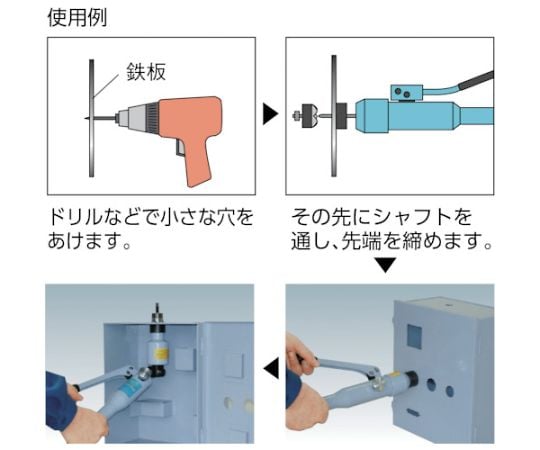 使用例

鉄板

ドリルなどで小さな穴をあけます。

その先にシャフトを通し、先端を締めます。