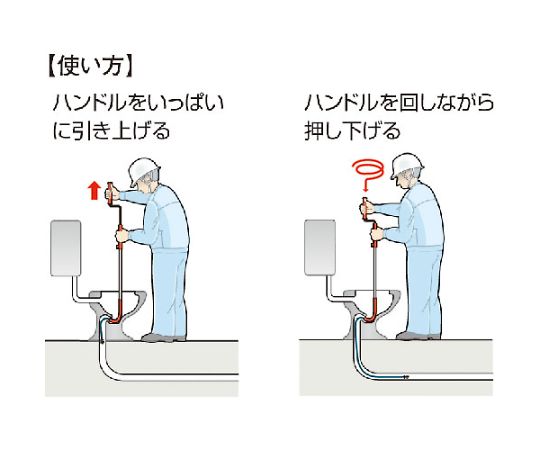 【使い方】

ハンドルをいっぱいに引き上げる

ハンドルを回しながら押し下げる