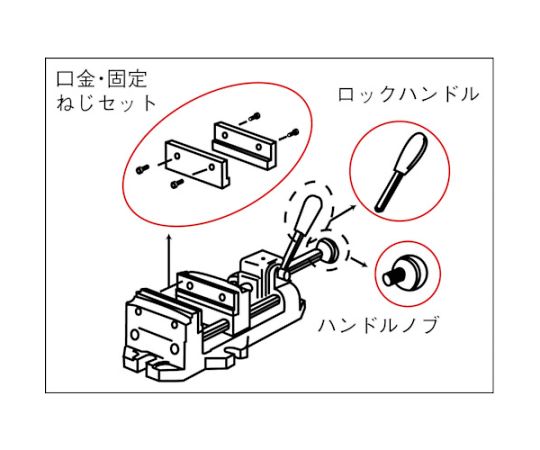 口金・固定
ねじセット

ロックハンドル

ハンドルノブ