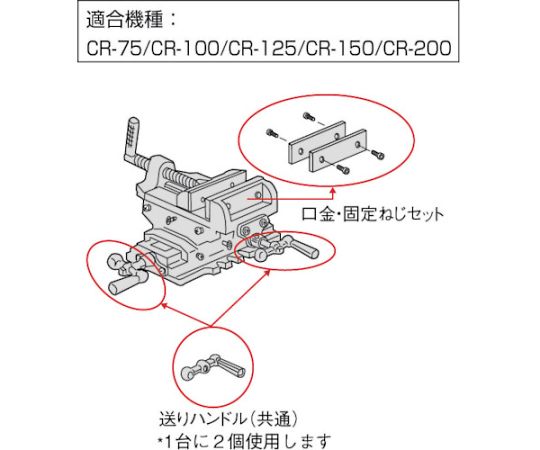 適合機種：
CR-75/CR-100/CR-125/CR-150/CR-200

口金・固定ねじセット

送りハンドル（共通）
*1台に２個使用します