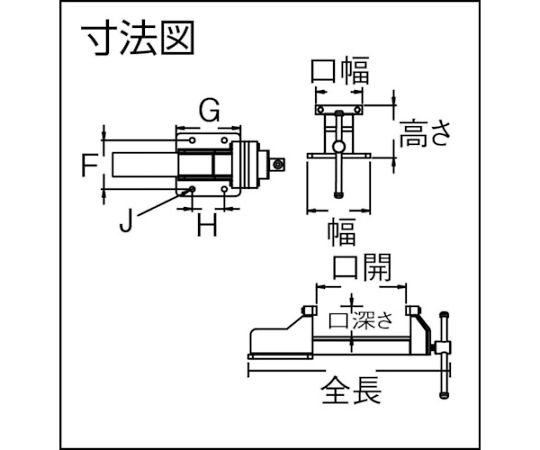 寸法図

G
F
J
H

口幅
高さ
幅

口開
口深さ
全長