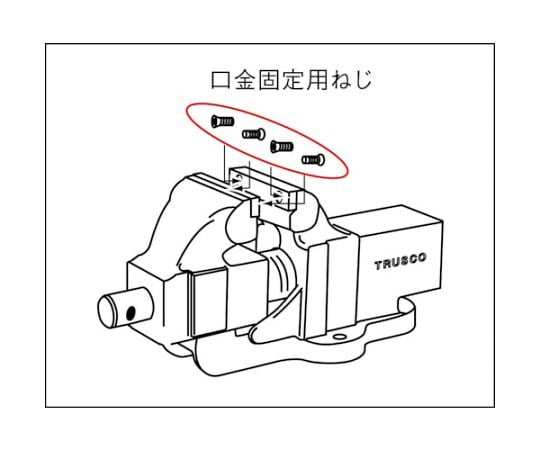 口金固定用ねじ

TRUSCO