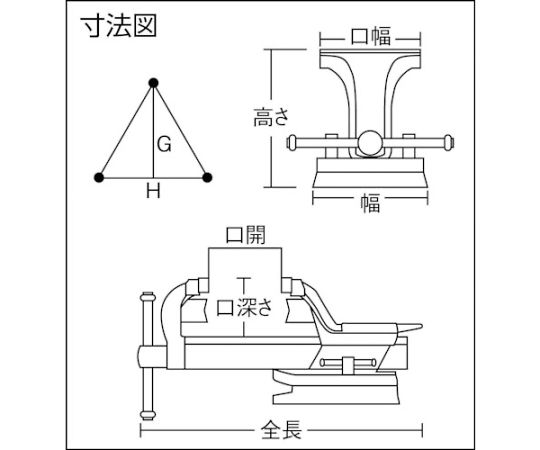 寸法図

G

H

口幅

高さ

幅

口開

口深さ

全長