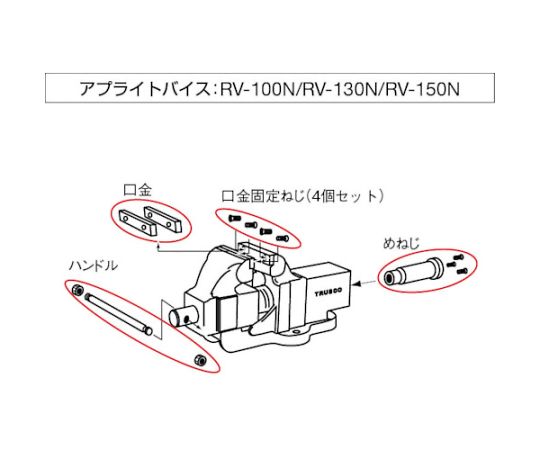 アプライトバイス:RV-100N/RV-130N/RV-150N

口金

口金固定ねじ(4個セット)

めねじ

ハンドル

TRUSCO