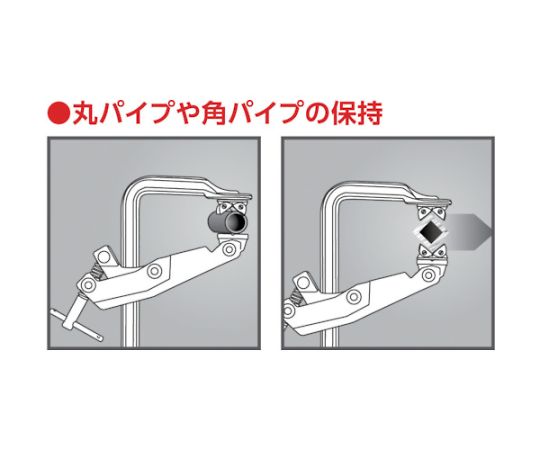 ●丸パイプや角パイプの保持