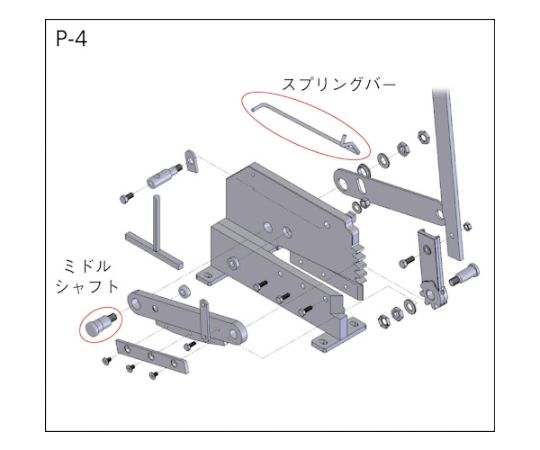 P-4

スプリングバー

ミドル
シャフト