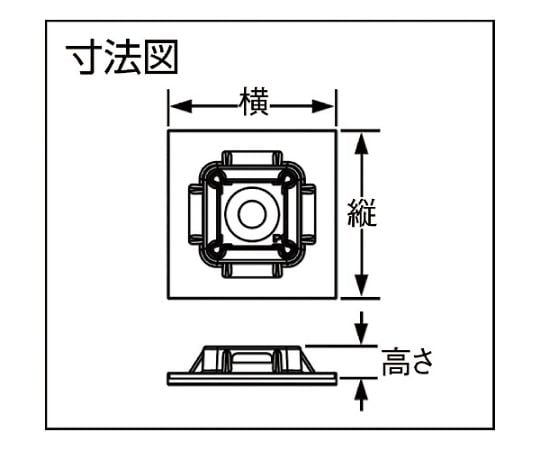 寸法図

横

縦

高さ