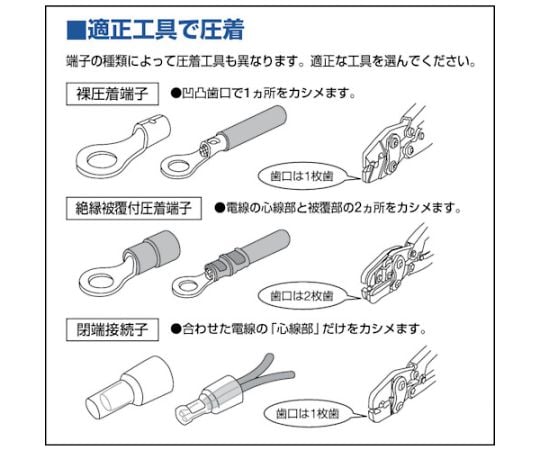 ■適正工具で圧着

端子の種類によって圧着工具も異なります。適正な工具を選んでください。

裸圧着端子

●凹凸歯口で1ヵ所をカシメます。

歯口は1枚歯

絶縁被覆付圧着端子

●電線の心線部と被覆部の2ヵ所をカシメます。

歯口は2枚歯

閉端接続子

●合わせた電線の「心線部」だけをカシメます。

歯口は1枚歯