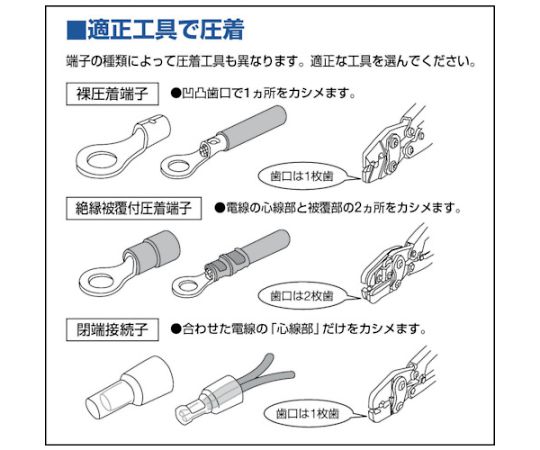 ■適正工具で圧着

端子の種類によって圧着工具も異なります。適正な工具を選んでください。

裸圧着端子

●凹凸歯口で1ヵ所をカシメます。

歯口は1枚歯

絶縁被覆付圧着端子

●電線の心線部と被覆部の2ヵ所をカシメます。

歯口は2枚歯

閉端接続子

●合わせた電線の「心線部」だけをカシメます。

歯口は1枚歯