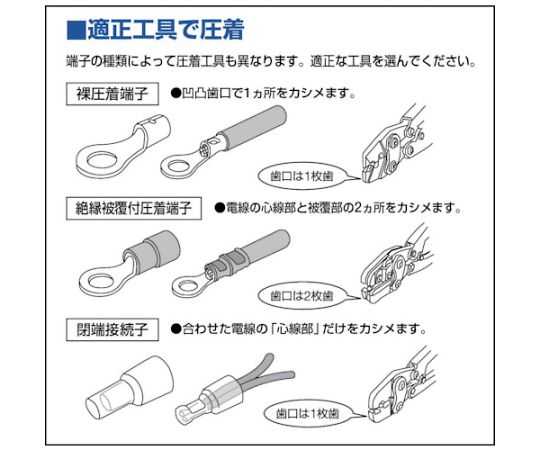 ■適正工具で圧着

端子の種類によって圧着工具も異なります。適正な工具を選んでください。

裸圧着端子

●凹凸歯口で1ヵ所をカシメます。

歯口は1枚歯

絶縁被覆付圧着端子

●電線の心線部と被覆部の2ヵ所をカシメます。

歯口は2枚歯

閉端接続子

●合わせた電線の「心線部」だけをカシメます。

歯口は1枚歯