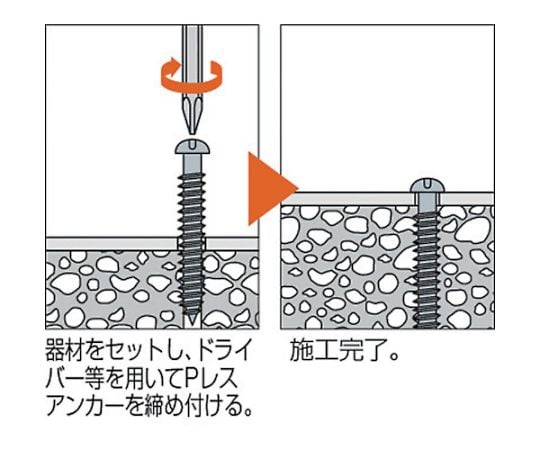 器材をセットし、ドライバー等を用いてPレスアンカーを締め付ける。

施工完了。