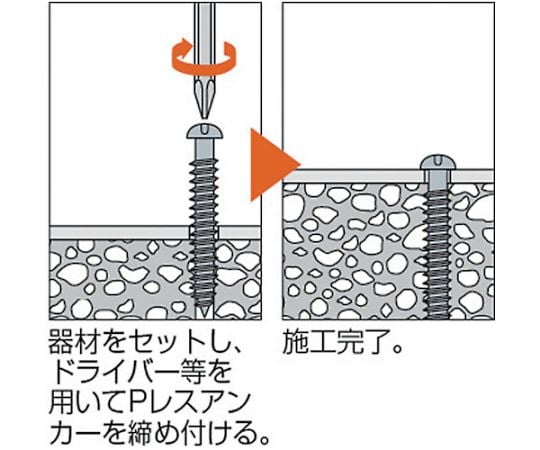 器材をセットし、ドライバー等を用いてPレスアンカーを締め付ける。

施工完了。