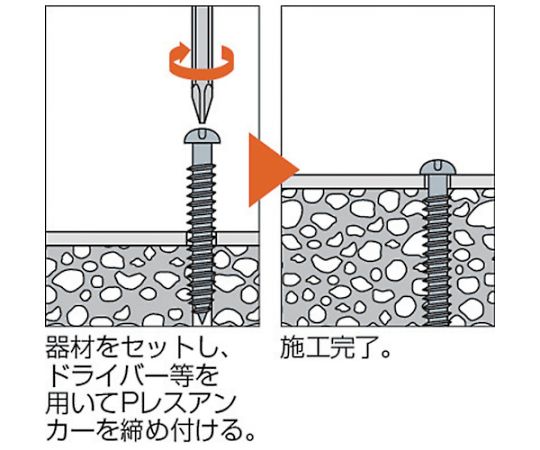 器材をセットし、ドライバー等を用いてPレスアンカーを締め付ける。

施工完了。