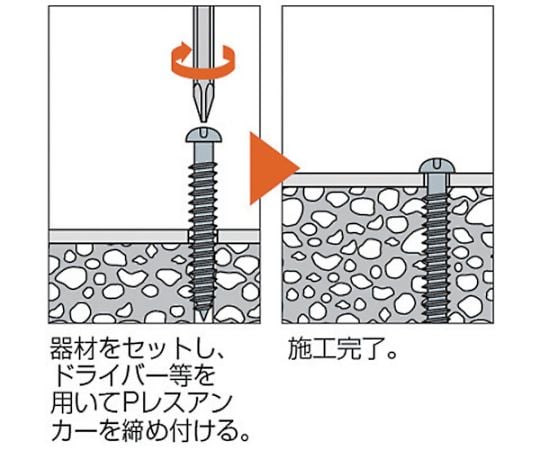 器材をセットし、ドライバー等を用いてPレスアンカーを締め付ける。

施工完了。