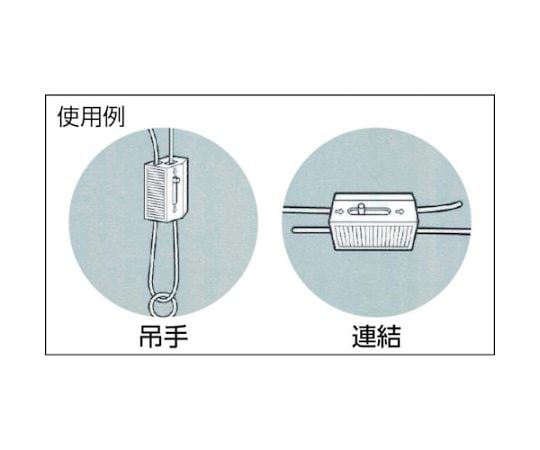 使用例

吊手

連結