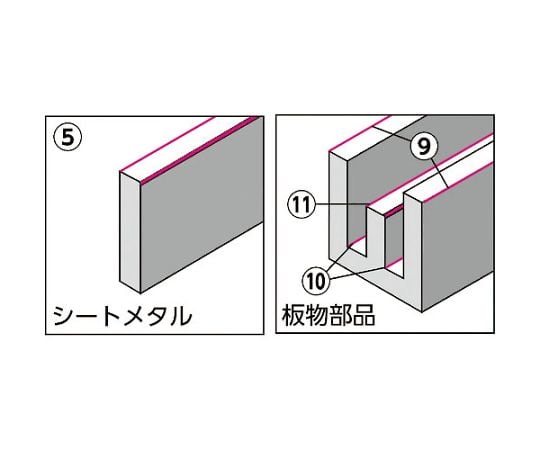 ⑤
シートメタル

⑨
⑪
⑩
板物部品