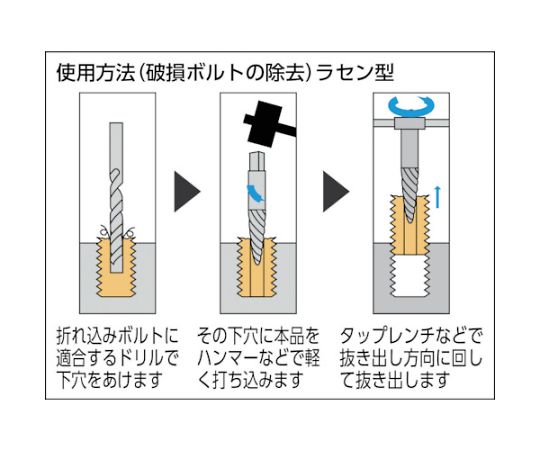 使用方法(破損ボルトの除去)ラセン型

折れ込みボルトに適合するドリルで下穴をあけます

その下穴に本品をハンマーなどで軽く打ち込みます

タップレンチなどで抜き出し方向に回して抜き出します