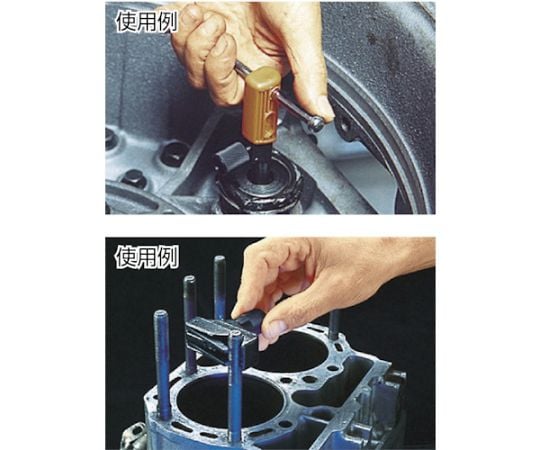 使用例

使用例