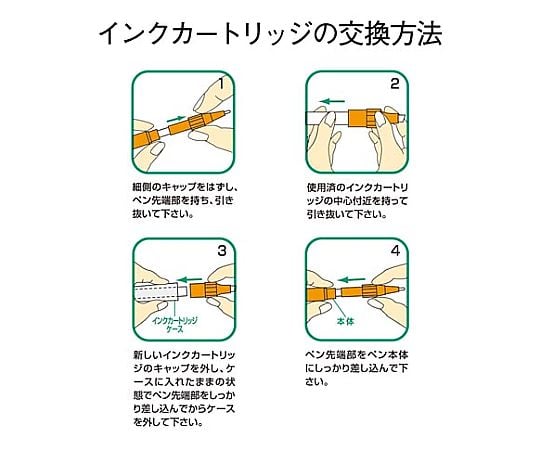 インクカートリッジの交換方法

1

細側のキャップをはずし、ペン先端部を持ち、引き抜いて下さい。

2

使用済のインクカートリッジの中心付近を持って引き抜いて下さい。

3

インクカートリッジケース

新しいインクカートリッジのキャップを外し、ケースに入れたままの状態でペン先端部をしっかり差し込んでからケースを外して下さい。

4

本体

ペン先端部をペン本体にしっかり差し込んで下さい。